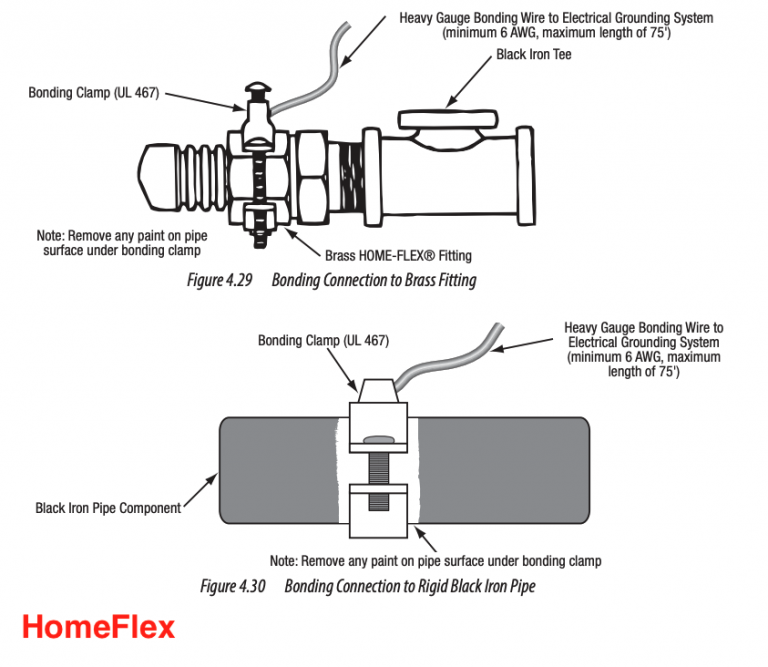 Heavy Gauge Bonding Wire to Electrical Grounding System (minimum 6 AWG, maximum length of 75')

Black Iron Tee

Bonding Clamp (UL 467)

Note: Remove any paint on pipe surface under bonding clamp

Brass HOME-FLEX® Fitting

Figure 4.29 Bonding Connection to Brass Fitting

Bonding Clamp (UL 467)

Heavy Gauge Bonding Wire to Electrical Grounding System (minimum 6 AWG, maximum length of 75')

Black Iron Pipe Component

Note: Remove any paint on pipe surface under bonding clamp

Figure 4.30 Bonding Connection to Rigid Black Iron Pipe

HomeFlex