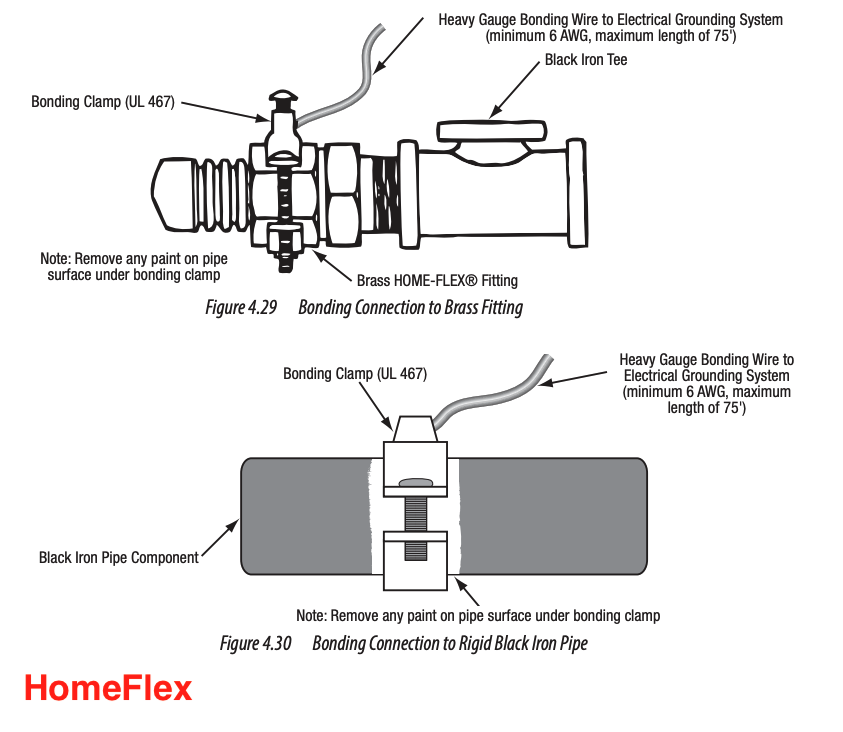 Heavy Gauge Bonding Wire to Electrical Grounding System (minimum 6 AWG, maximum length of 75')

Black Iron Tee

Bonding Clamp (UL 467)

Note: Remove any paint on pipe surface under bonding clamp

Brass HOME-FLEX® Fitting

Figure 4.29 Bonding Connection to Brass Fitting

Bonding Clamp (UL 467)

Heavy Gauge Bonding Wire to Electrical Grounding System (minimum 6 AWG, maximum length of 75')

Black Iron Pipe Component

Note: Remove any paint on pipe surface under bonding clamp

Figure 4.30 Bonding Connection to Rigid Black Iron Pipe

HomeFlex