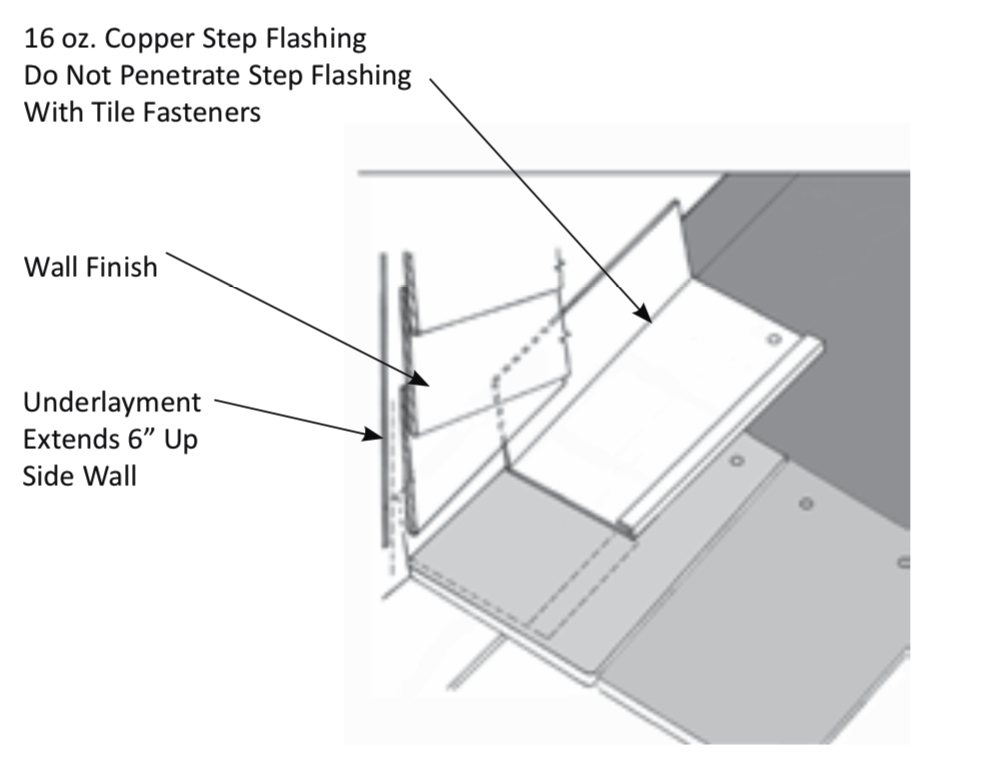 16 oz. Copper Step Flashing
Do Not Penetrate Step Flashing
With Tile Fasteners

Wall Finish

Underlayment
Extends 6” Up
Side Wall