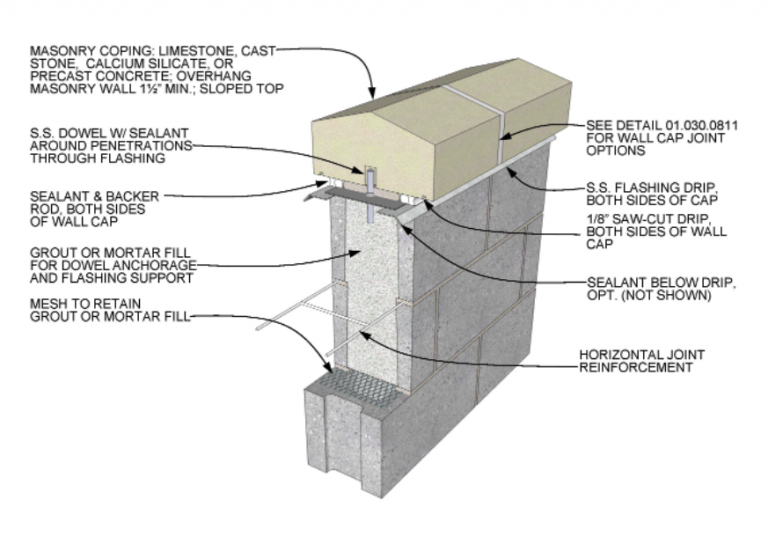 MASONRY COPING: LIMESTONE, CAST STONE, CALCIUM SILICATE, OR PRECAST CONCRETE; OVERHANG MASONRY WALL 1½" MIN.; SLOPED TOP

S.S. DOWEL W/ SEALANT AROUND PENETRATIONS THROUGH FLASHING

SEALANT & BACKER ROD, BOTH SIDES OF WALL CAP

GROUT OR MORTAR FILL FOR DOWEL ANCHORAGE AND FLASHING SUPPORT

MESH TO RETAIN GROUT OR MORTAR FILL

SEE DETAIL 01.030.0811 FOR WALL CAP JOINT OPTIONS

S.S. FLASHING DRIP, BOTH SIDES OF CAP

1/8" SAW-CUT DRIP, BOTH SIDES OF WALL CAP

SEALANT BELOW DRIP, OPT. (NOT SHOWN)

HORIZONTAL JOINT REINFORCEMENT