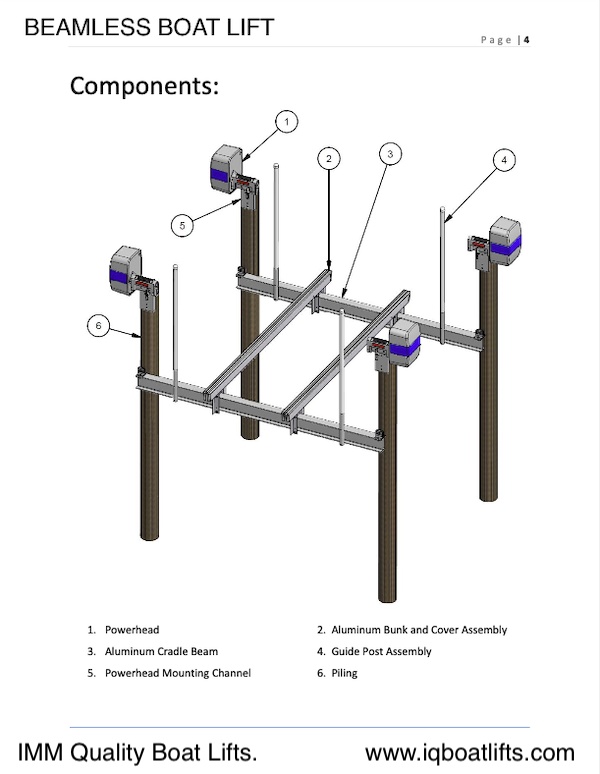 BEAMLESS BOAT LIFT

Page | 4

Components:

1

2

3

4

5

6

1. Powerhead
2. Aluminum Bunk and Cover Assembly
3. Aluminum Cradle Beam
4. Guide Post Assembly
5. Powerhead Mounting Channel
6. Piling

IMM Quality Boat Lifts.

www.iqboatlifts.com