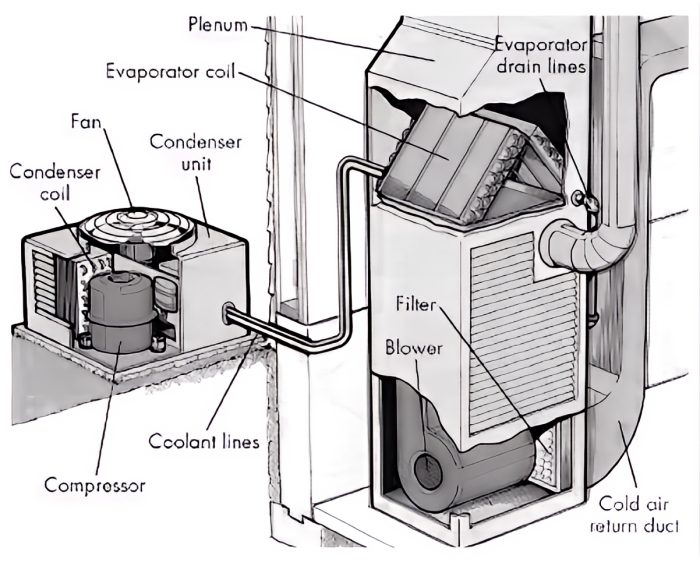 Plenum
Evaporator coil
Evaporator drain lines
Fan
Condenser unit
Condenser coil
Filter
Blower
Coolant lines
Compressor
Cold air return duct